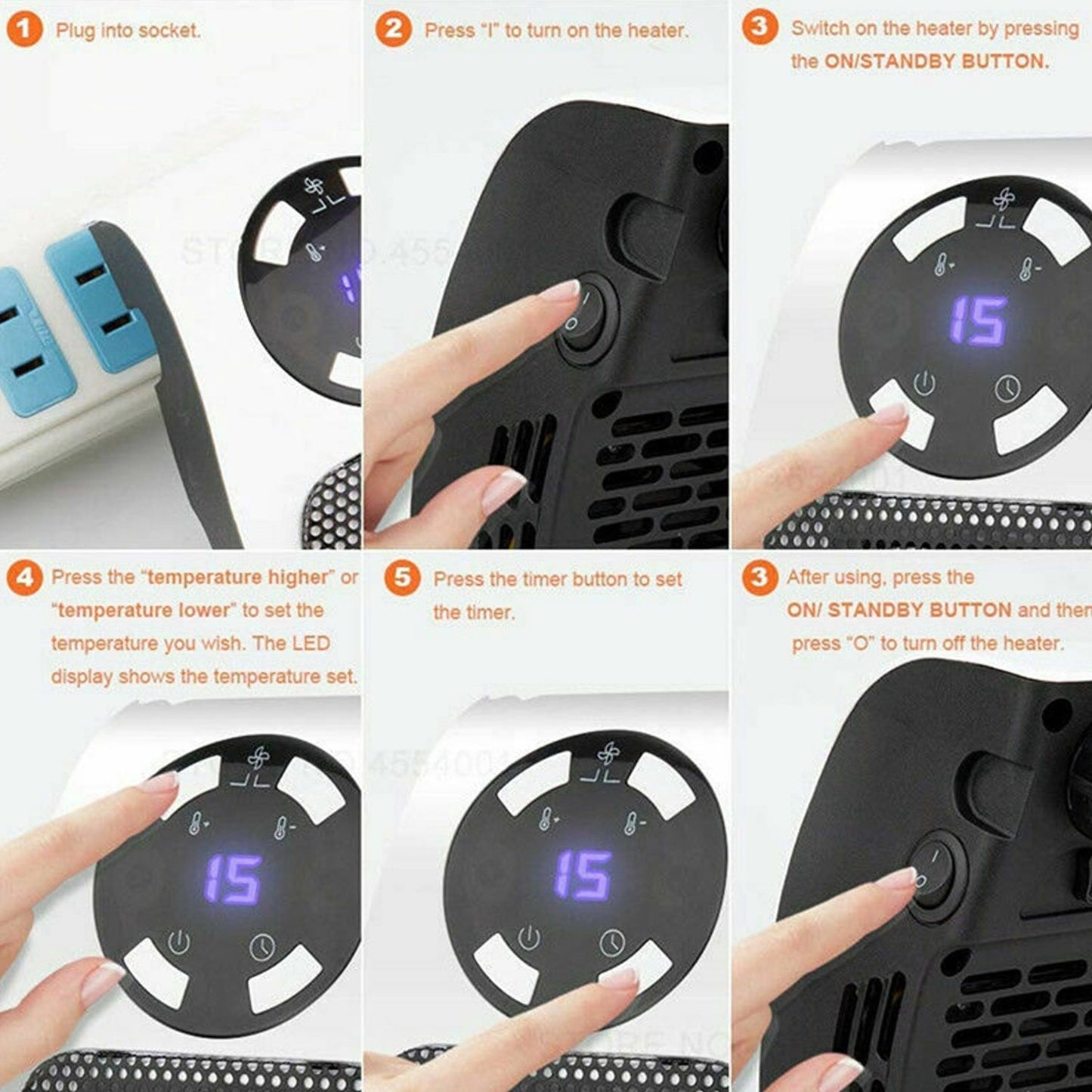 1 Plug into socket.

2 Press "I" to turn on the heater.

3 Switch on the heater by pressing the ON/STANDBY BUTTON.

15

4 Press the "temperature higher" or "temperature lower" to set the temperature you wish. The LED display shows the temperature set.

15

5 Press the timer button to set the timer.

15

3 After using, press the ON/ STANDBY BUTTON and then press "O" to turn off the heater.