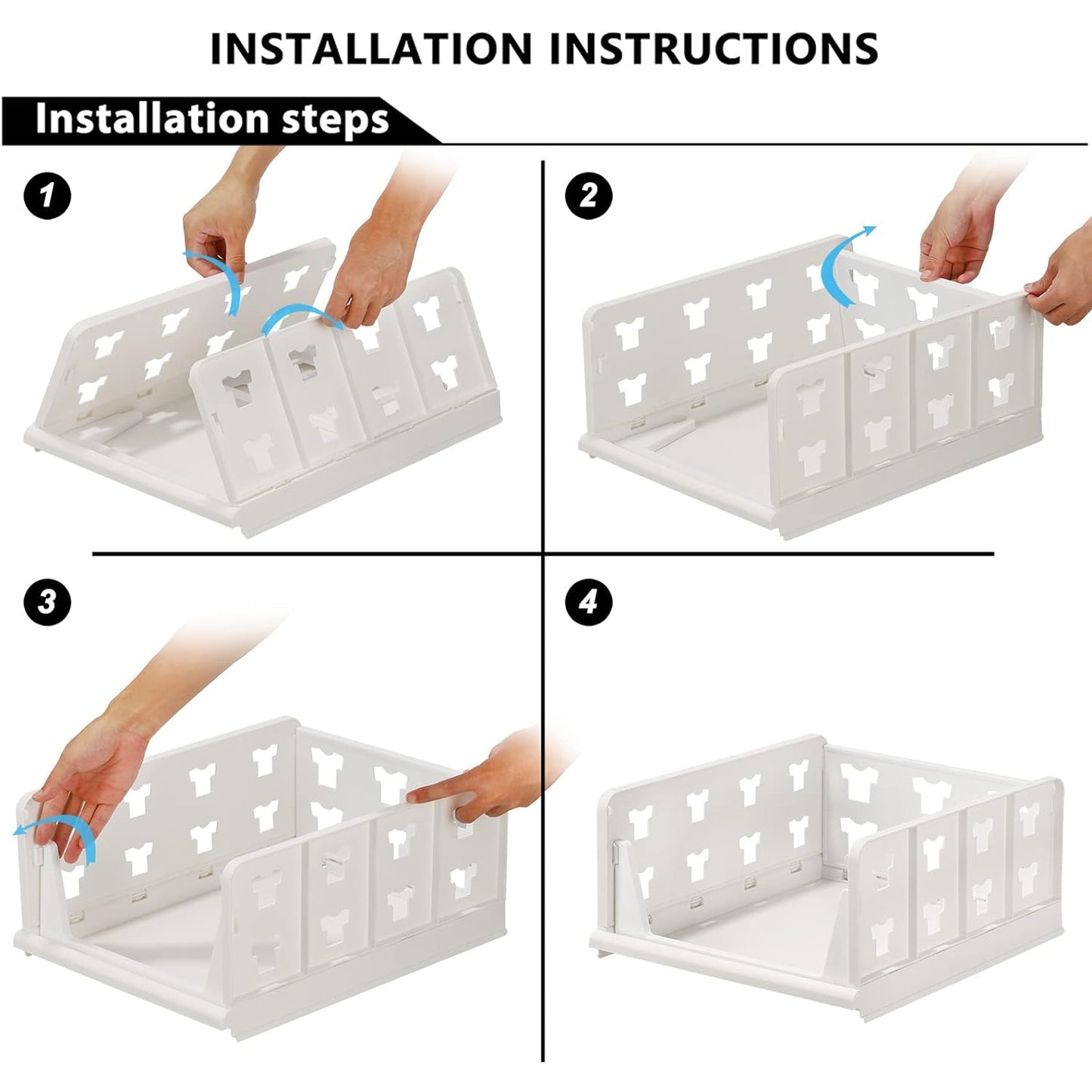 INSTALLATION INSTRUCTIONS

Installation steps

1

2

3

4