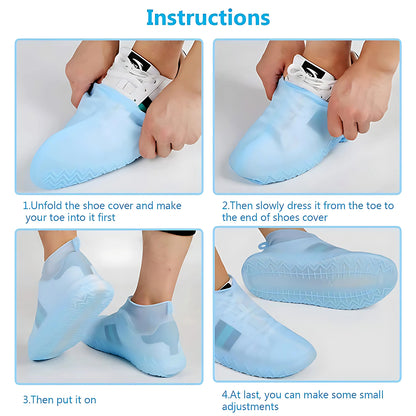 Instructions

1.Unfold the shoe cover and make your toe into it first

2.Then slowly dress it from the toe to the end of shoes cover

3.Then put it on

4.At last, you can make some small adjustments