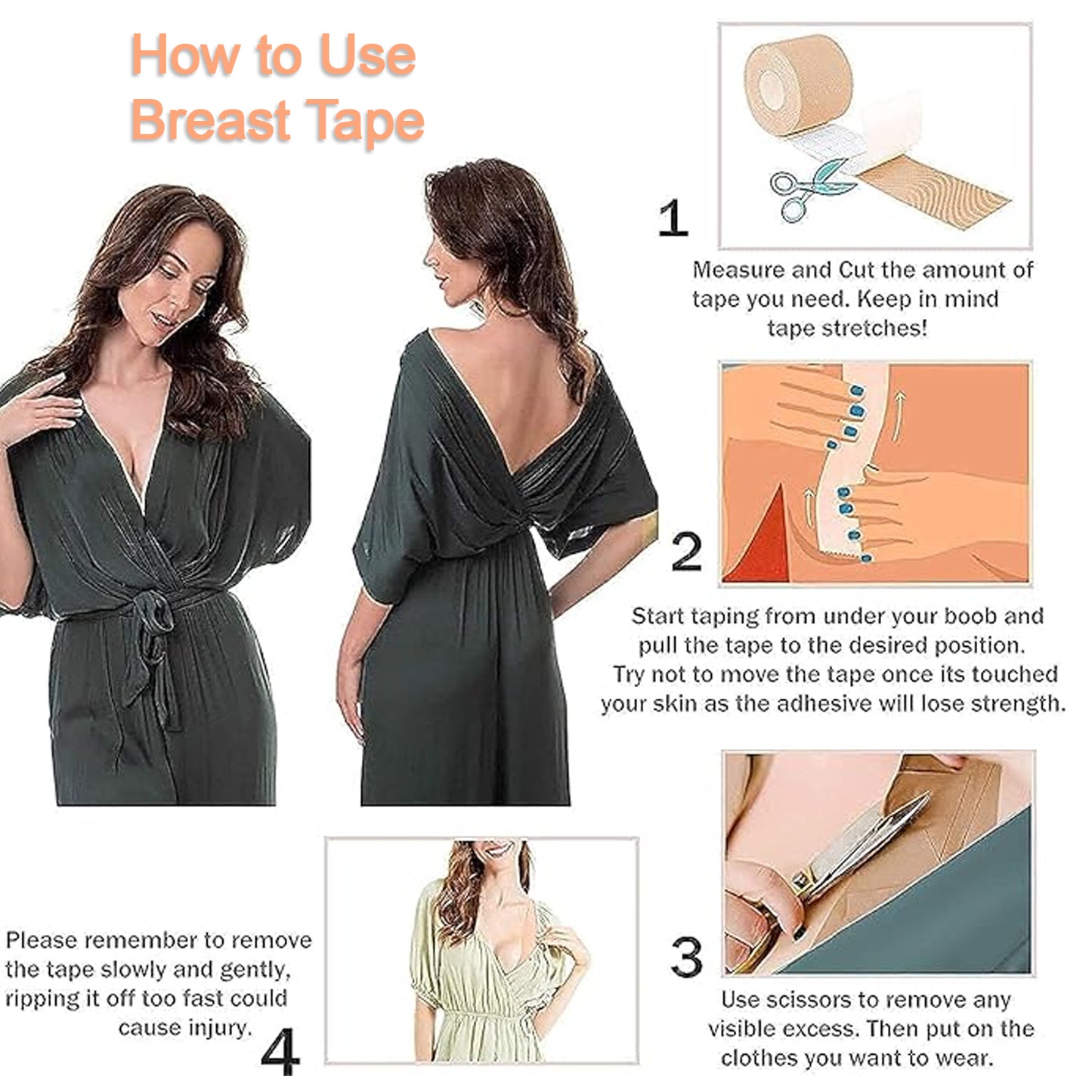 How to Use Breast Tape

1

Measure and Cut the amount of tape you need. Keep in mind tape stretches!

2

Start taping from under your boob and pull the tape to the desired position. Try not to move the tape once its touched your skin as the adhesive will lose strength.

3

Use scissors to remove any visible excess. Then put on the clothes you want to wear.

Please remember to remove the tape slowly and gently, ripping it off too fast could cause injury.

4