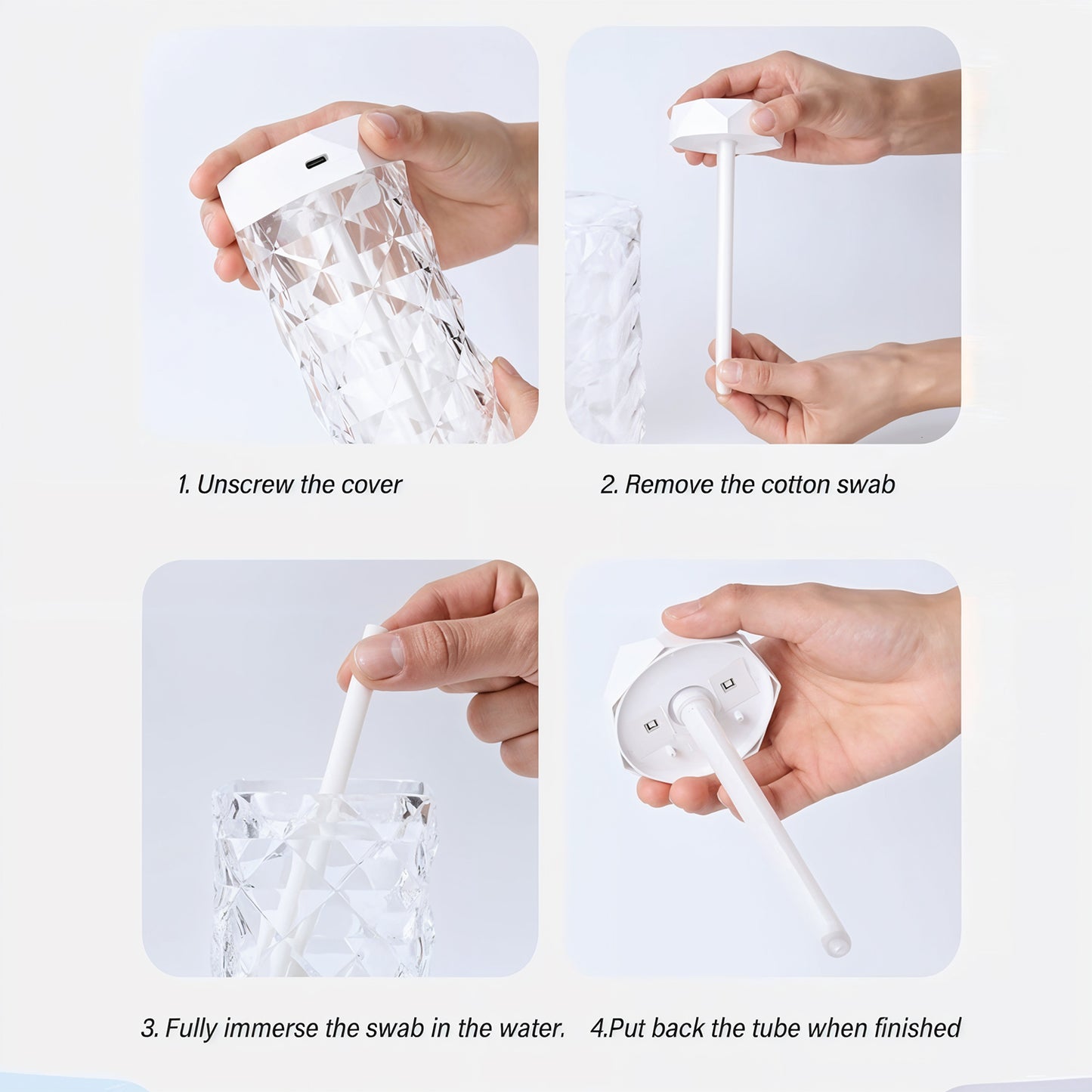 1. Unscrew the cover

2. Remove the cotton swab

3. Fully immerse the swab in the water.

4.Put back the tube when finished