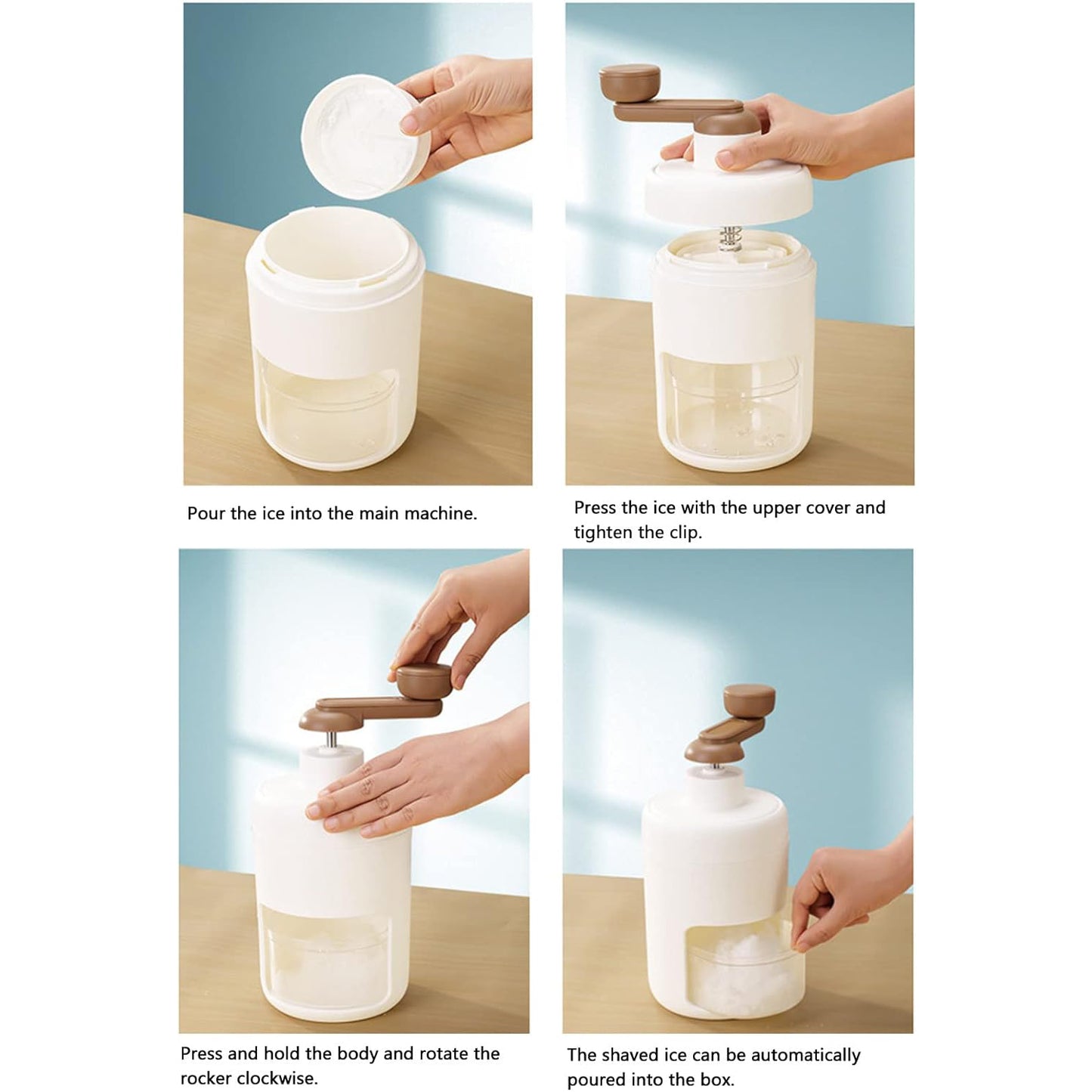 Pour the ice into the main machine.

Press the ice with the upper cover and tighten the clip.

Press and hold the body and rotate the rocker clockwise.

The shaved ice can be automatically poured into the box.