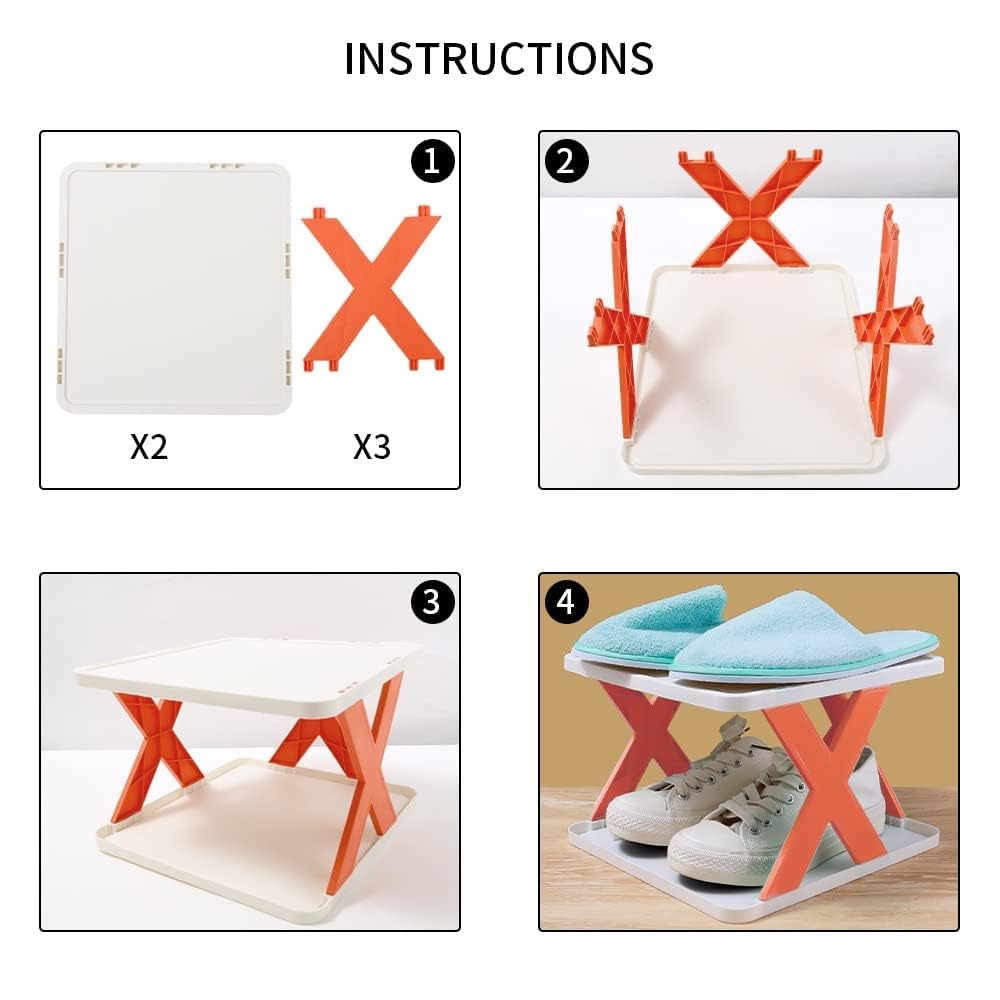 INSTRUCTIONS

1

X2

X3

2

3

4