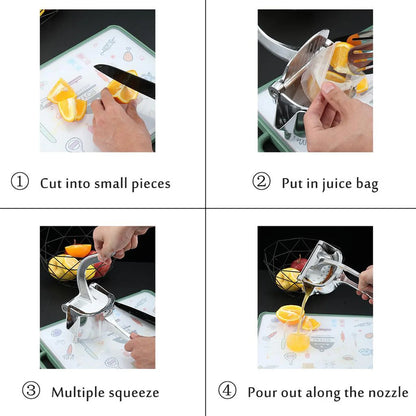 ① Cut into small pieces

② Put in juice bag

③ Multiple squeeze

④ Pour out along the nozzle