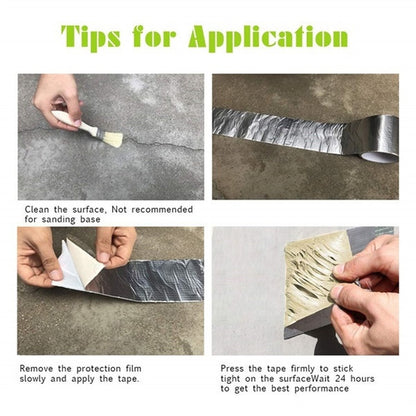 Tips for Application

Clean the surface, Not recommended for sanding base

Remove the protection film slowly and apply the tape.

Press the tape firmly to stick tight on the surfaceWait 24 hours to get the best performance